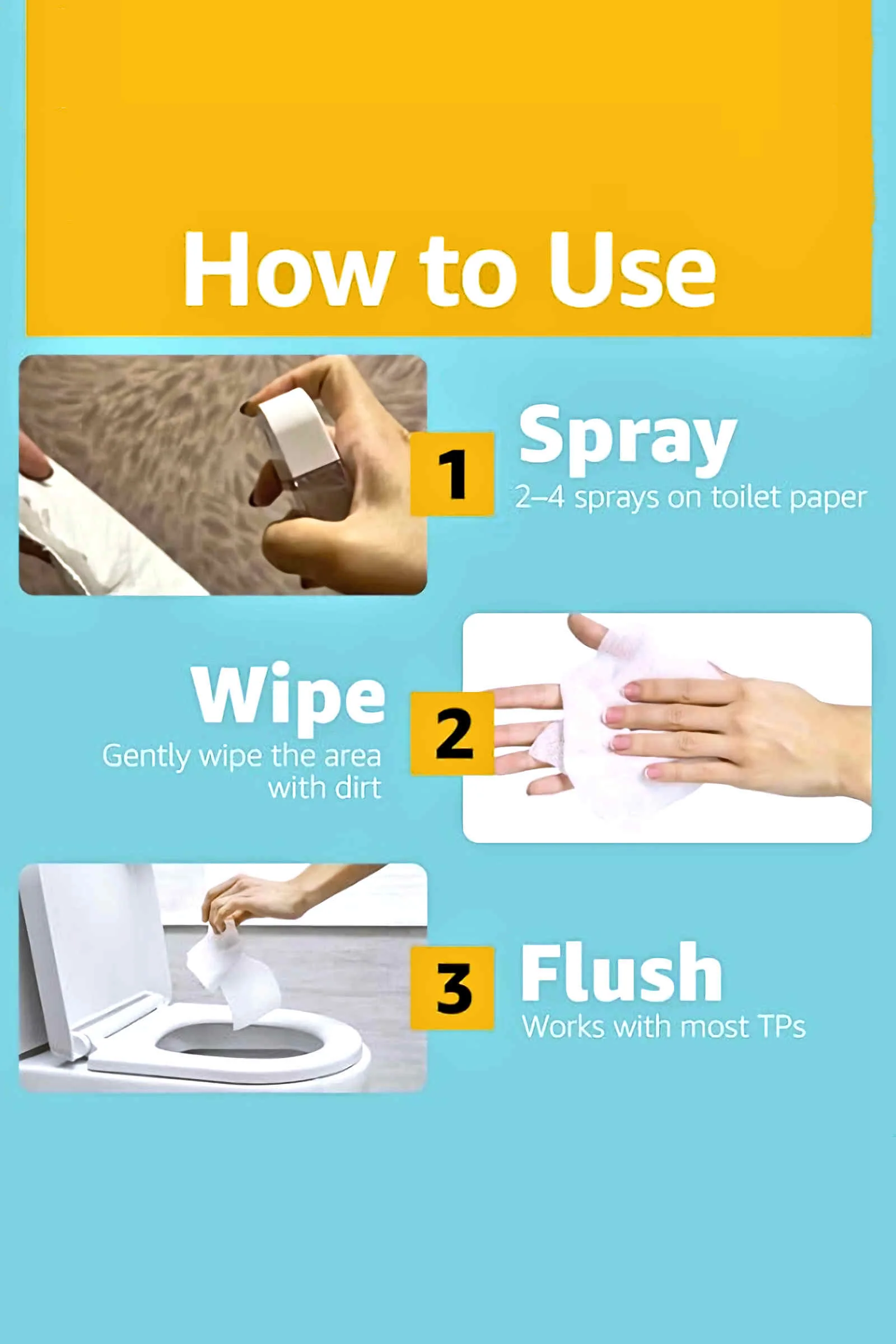 How to Use

1

Spray

2–4 sprays on toilet paper

Wipe

Gently wipe the area with dirt

2

3

Flush

Works with most TPs